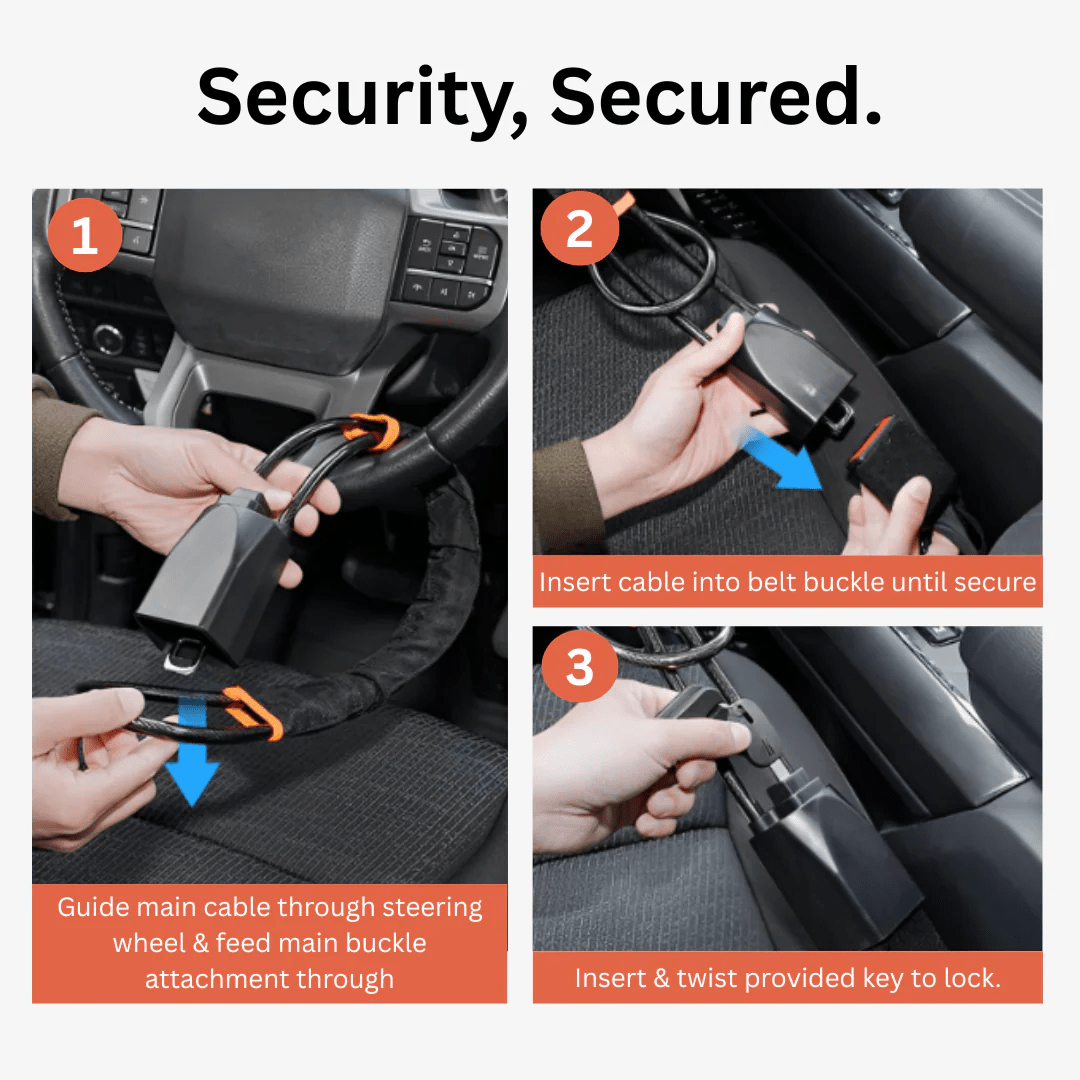 Security, Secured.

1

Guide main cable through steering wheel & feed main buckle attachment through

2

Insert cable into belt buckle until secure

3

Insert & twist provided key to lock.